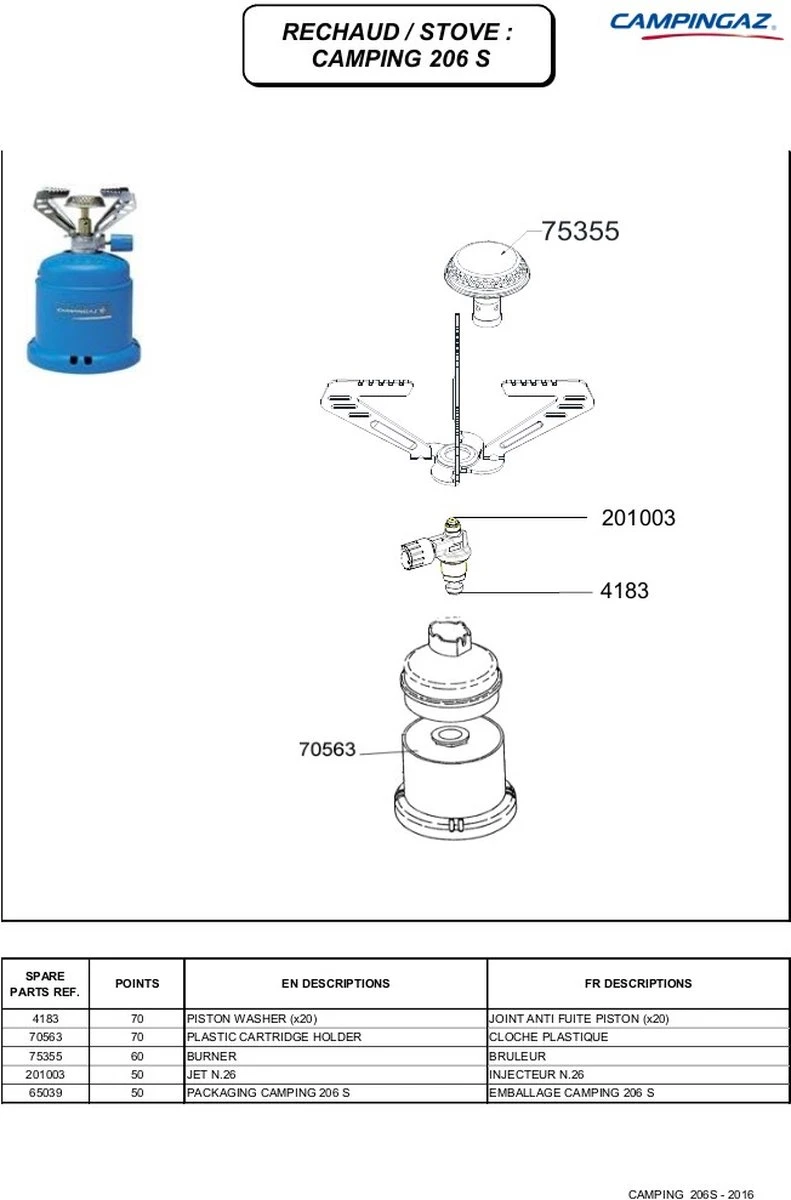 RECHAUD / STOVE :
CAMPING 206 S

CAMPINGAZ

CAMPINGAZ

75355

201003

4183

70563

| SPARE PARTS REF. | POINTS | EN DESCRIPTIONS | FR DESCRIPTIONS |
|---|---|---|---|
| 4183 | 70 | PISTON WASHER (x20) | JOINT ANTI FUITE PISTON (x20) |
| 70563 | 70 | PLASTIC CARTRIDGE HOLDER | CLOCHE PLASTIQUE |
| 75355 | 60 | BURNER | BRULEUR |
| 201003 | 50 | JET N.26 | INJECTEUR N.26 |
| 65039 | 50 | PACKAGING CAMPING 206 S | EMBALLAGE CAMPING 206 S |

CAMPING 206S - 2016